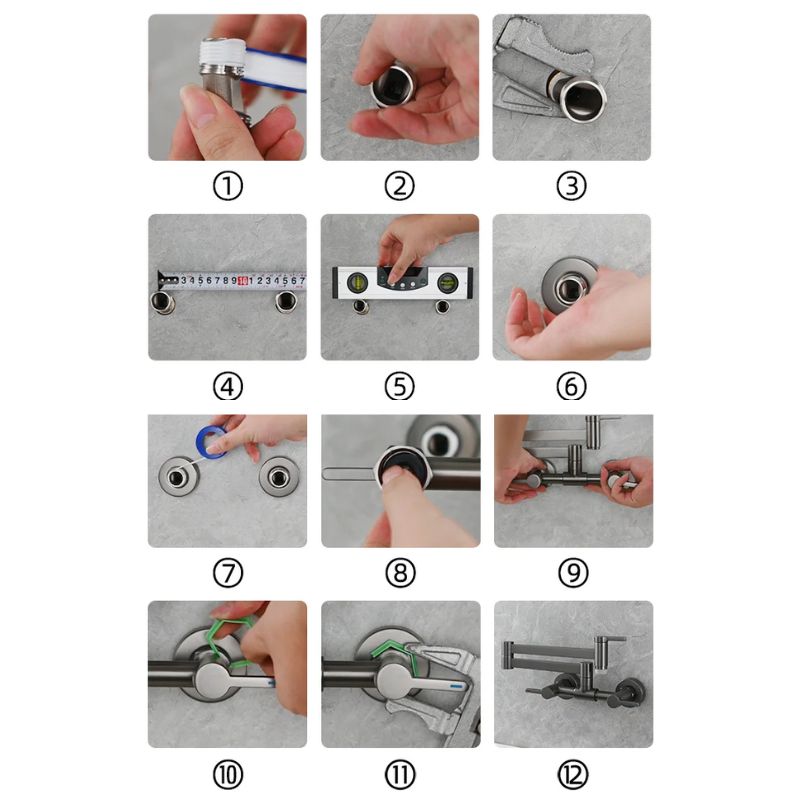 ①

②

③

3 4 5 6 7 8 9 10 1 2 3 4 5 6 7

④

⑤

⑥

⑦

⑧

⑨

⑩

⑪

⑫